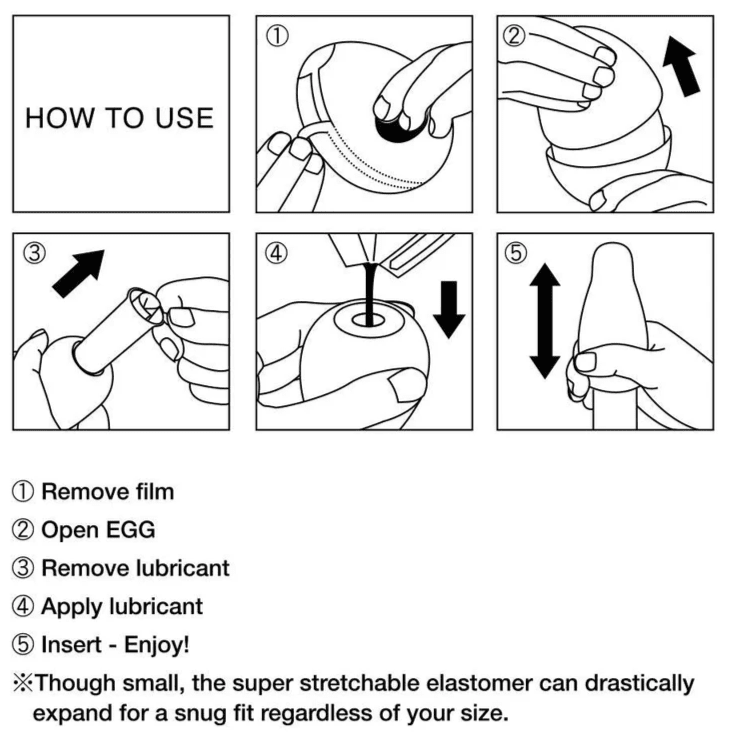 HOW TO USE

①

②

③

④

⑤

① Remove film

② Open EGG

③ Remove lubricant

④ Apply lubricant

⑤ Insert - Enjoy!

※Though small, the super stretchable elastomer can drastically expand for a snug fit regardless of your size.