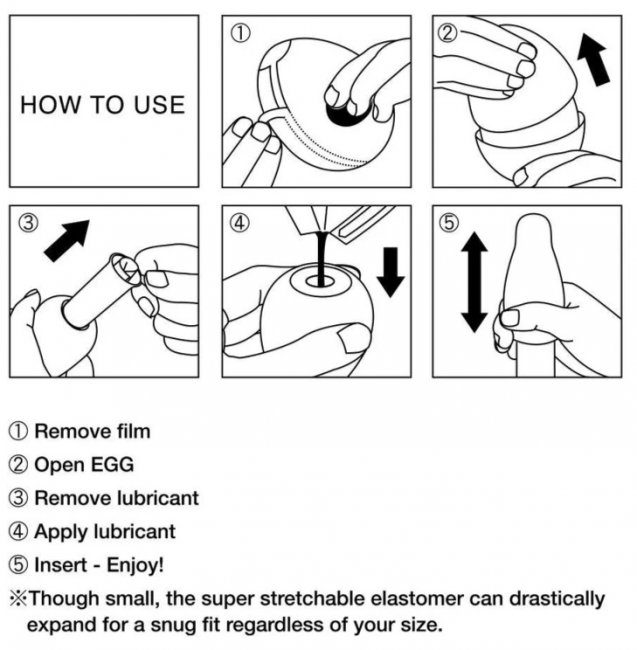 HOW TO USE

①

②

③

④

⑤

① Remove film

② Open EGG

③ Remove lubricant

④ Apply lubricant

⑤ Insert - Enjoy!

※Though small, the super stretchable elastomer can drastically expand for a snug fit regardless of your size.