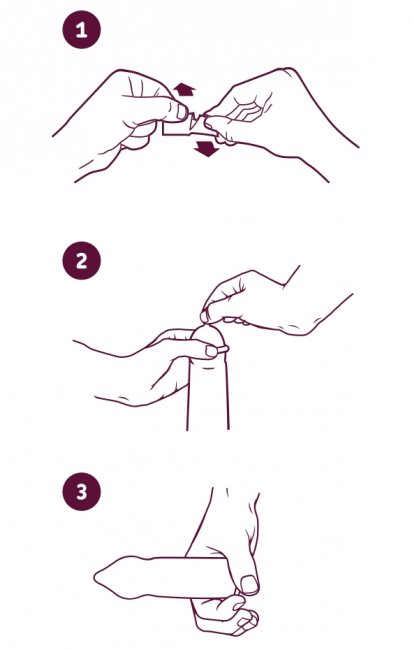 1

2

3