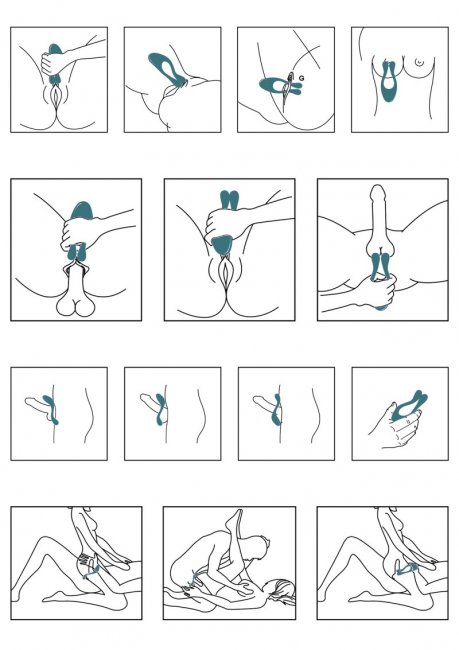 G