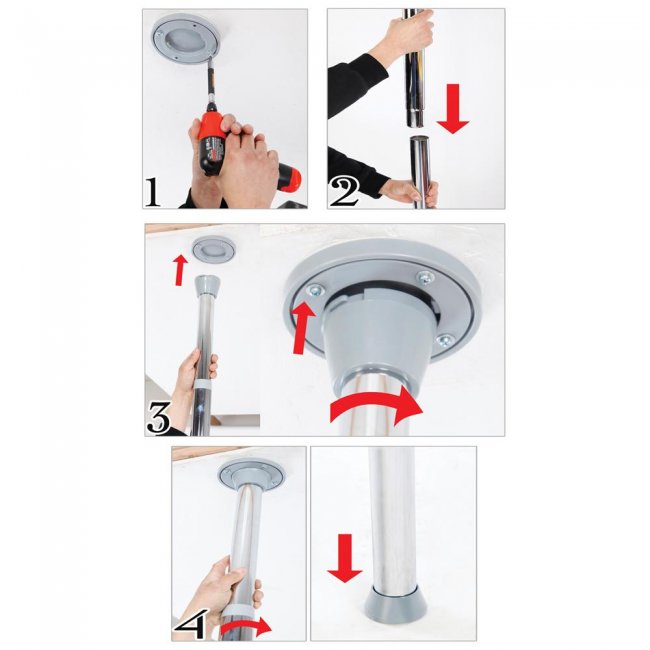 1

2

3

4